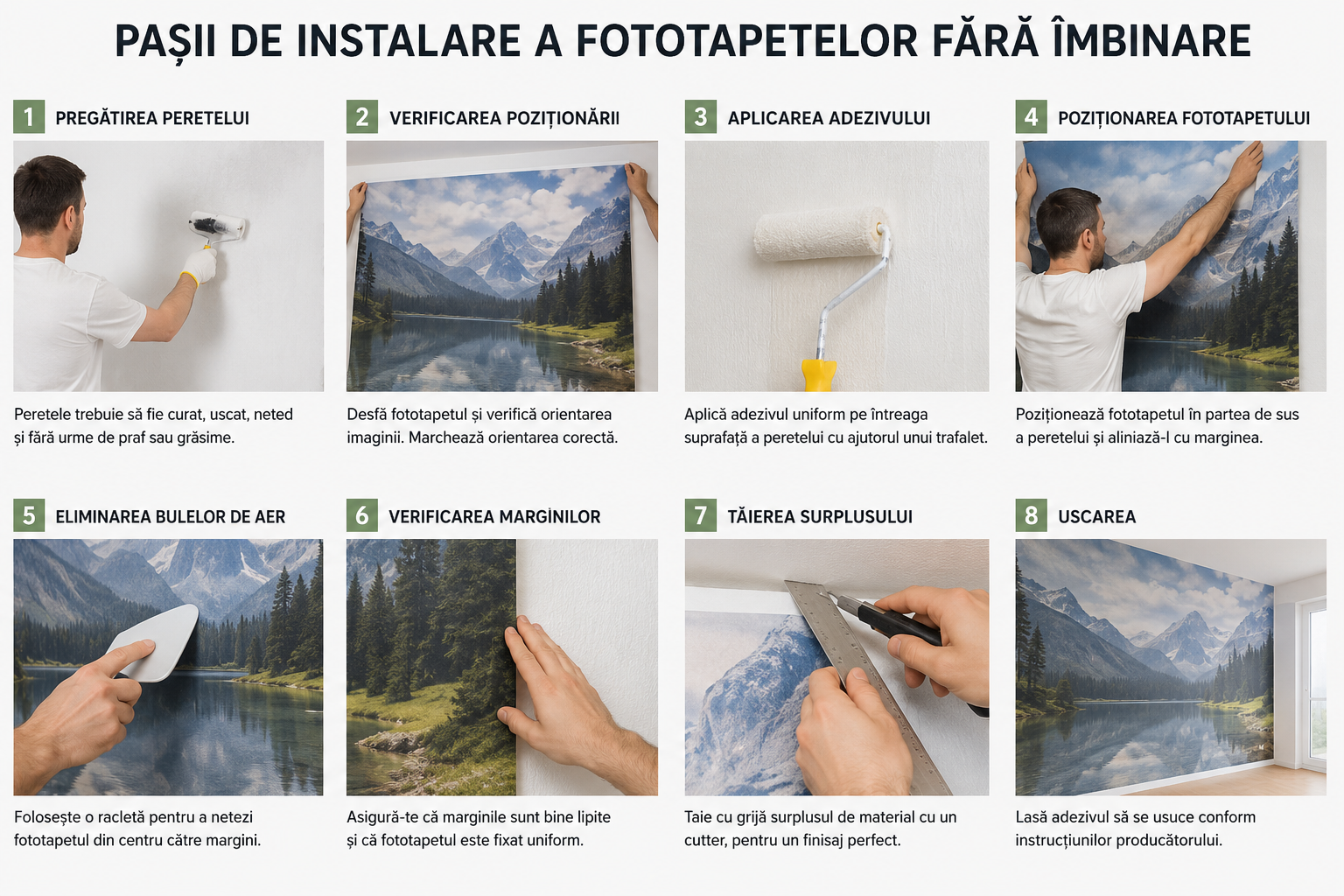 PAȘII DE INSTALARE A FOTOTAPETELOR FĂRĂ ÎMBINARE

1 PREGĂTIREA PERETELUI

Peretele trebuie să fie curat, uscat, neted și fără urme de praf sau grăsime.

2 VERIFICAREA POZIȚIONĂRII

Desfă fototapetul și verifică orientarea imaginii. Marchează orientarea corectă.

3 APLICAREA ADEZIVULUI

Aplică adezivul uniform pe întreaga suprafață a peretelui cu ajutorul unui trafalet.

4 POZIȚIONAREA FOTOTAPETULUI

Poziționează fototapetul în partea de sus a peretelui și aliniază-l cu marginea.

5 ELIMINAREA BULELOR DE AER

Folosește o racletă pentru a netezi fototapetul din centru către margini.

6 VERIFICAREA MARGINILOR

Asigură-te că marginile sunt bine lipite și că fototapetul este fixat uniform.

7 TĂIEREA SURPLUSULUI

Taie cu grijă surplusul de material cu un cutter, pentru un finisaj perfect.

8 USCAREA

Lasă adezivul să se usuce conform instrucțiunilor producătorului.